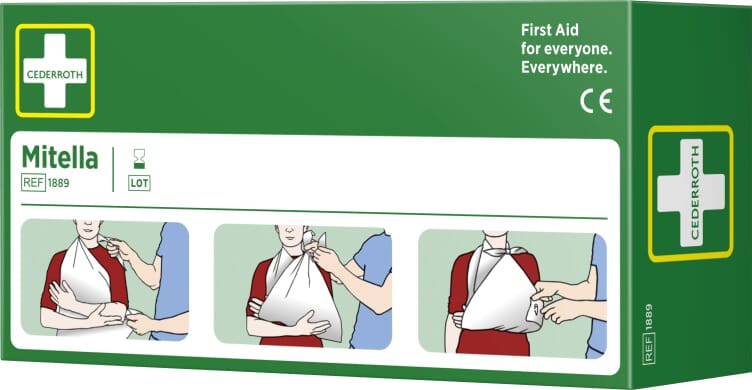 CEDERROTH

First Aid for everyone. Everywhere.

CE

Mitella

REF 1889

LOT

CEDERROTH

REF 1889