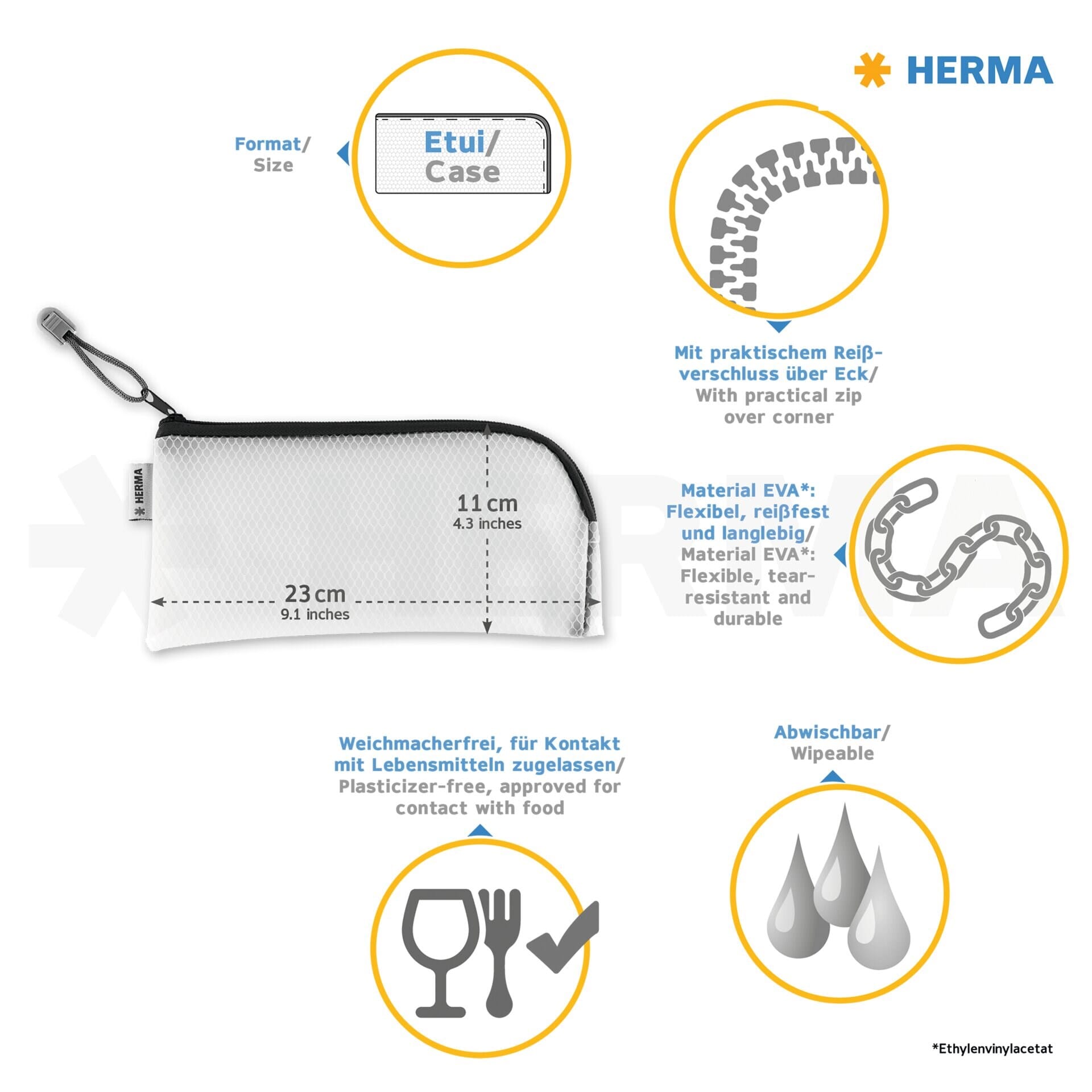 HERMA

Format/
Size

Etui/
Case

Mit praktischem Reißverschluss über Eck/
With practical zip over corner

HERMA

11 cm
4.3 inches

23 cm
9.1 inches

Material EVA*: Flexibel, reißfest und langlebig/
Material EVA*: Flexible, tear-resistant and durable

Weichmacherfrei, für Kontakt mit Lebensmitteln zugelassen/
Plasticizer-free, approved for contact with food

Abwischbar/
Wipeable

*Ethylenvinylacetat